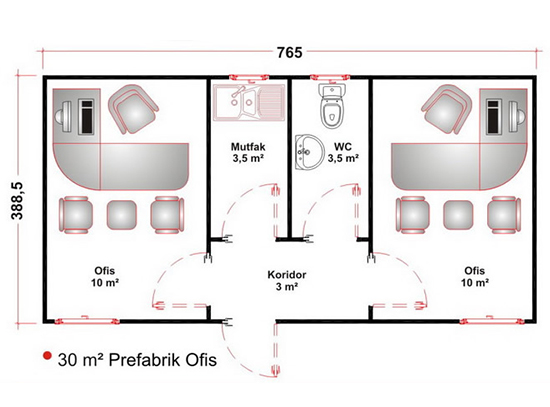 765

388,5

Mutfak
3,5 m²

WC
3,5 m²

Ofis
10 m²

Koridor
3 m²

Ofis
10 m²

30 m² Prefabrik Ofis